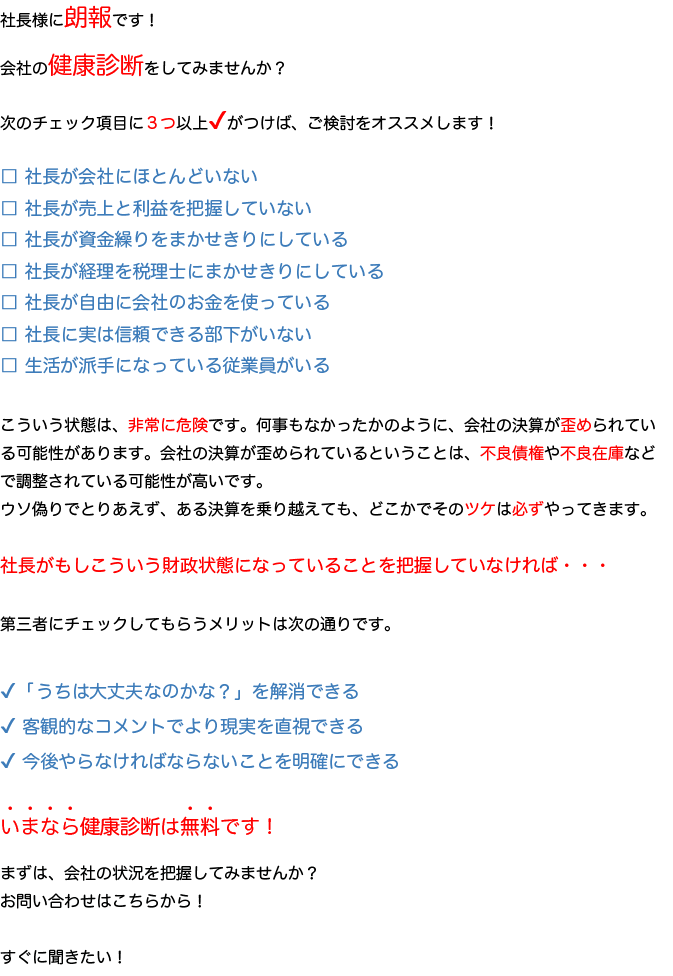 社長様に朗報です！

会社の健康診断をしてみませんか？

次のチェック項目に３つ以上✓がつけば、ご検討をオススメします！

☐ 社長が会社にほとんどいない
☐ 社長が売上と利益を把握していない
☐ 社長が資金繰りをまかせきりにしている
☐ 社長が経理を税理士にまかせきりにしている
☐ 社長が自由に会社のお金を使っている
☐ 社長に実は信頼できる部下がいない
☐ 生活が派手になっている従業員がいる

こういう状態は、非常に危険です。何事もなかったかのように、会社の決算が歪められている可能性があります。会社の決算が歪められているということは、不良債権や不良在庫などで調整されている可能性が高いです。
ウソ偽りでとりあえず、ある決算を乗り越えても、どこかでそのツケは必ずやってきます。

社長がもしこういう財政状態になっていることを把握していなければ・・・

第三者にチェックしてもらうメリットは次の通りです。

✓「うちは大丈夫なのかな？」を解消できる
✓ 客観的なコメントでより現実を直視できる
✓ 今後やらなければならないことを明確にできる

いまなら健康診断は無料です！

まずは、会社の状況を把握してみませんか？
お問い合わせはこちらから！

すぐに聞きたい！